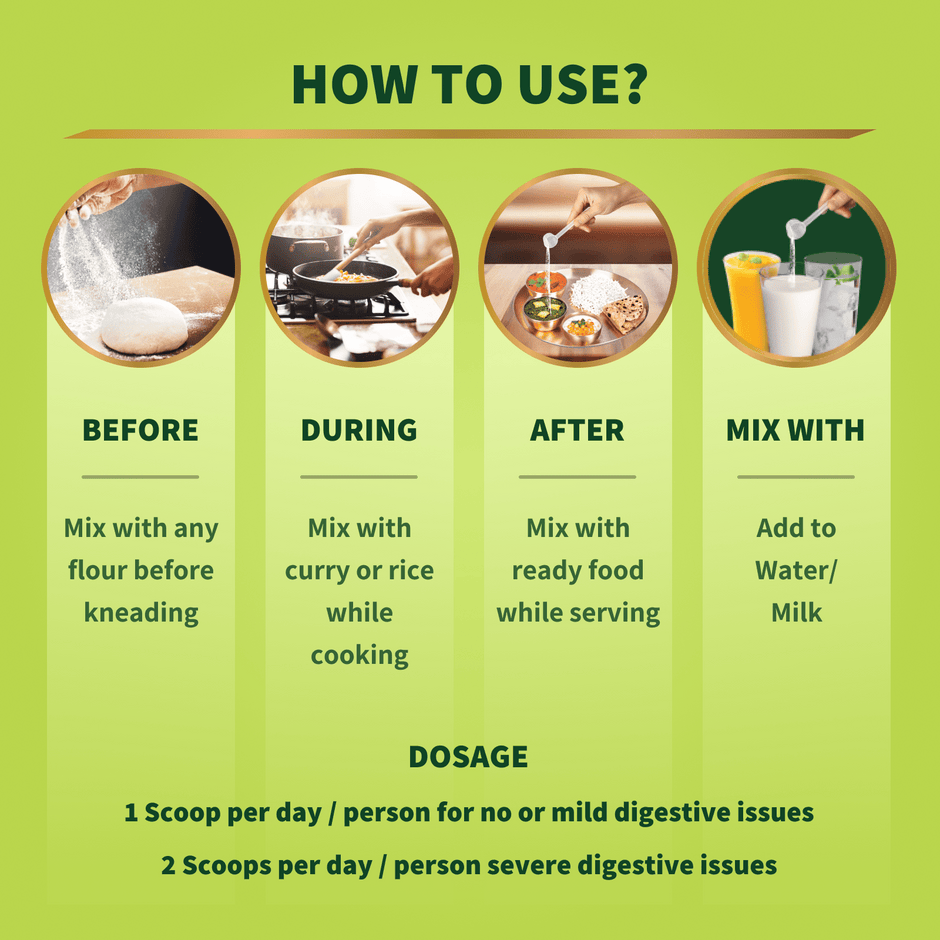 HOW TO USE?

BEFORE

Mix with any flour before kneading

DURING

Mix with curry or rice while cooking

AFTER

Mix with ready food while serving

MIX WITH

Add to Water/ Milk

DOSAGE

1 Scoop per day / person for no or mild digestive issues

2 Scoops per day / person severe digestive issues